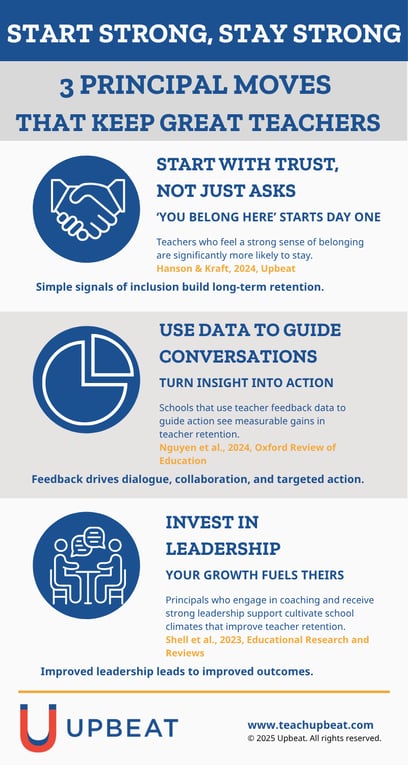 START STRONG, STAY STRONG

3 PRINCIPAL MOVES THAT KEEP GREAT TEACHERS

START WITH TRUST, NOT JUST ASKS

'YOU BELONG HERE' STARTS DAY ONE

Teachers who feel a strong sense of belonging are significantly more likely to stay.
Hanson & Kraft, 2024, Upbeat

Simple signals of inclusion build long-term retention.

USE DATA TO GUIDE CONVERSATIONS

TURN INSIGHT INTO ACTION

Schools that use teacher feedback data to guide action see measurable gains in teacher retention.
Nguyen et al., 2024, Oxford Review of Education

Feedback drives dialogue, collaboration, and targeted action.

INVEST IN LEADERSHIP

YOUR GROWTH FUELS THEIRS

Principals who engage in coaching and receive strong leadership support cultivate school climates that improve teacher retention.
Shell et al., 2023, Educational Research and Reviews

Improved leadership leads to improved outcomes.

UPBEAT

www.teachupbeat.com
© 2025 Upbeat. All rights reserved.